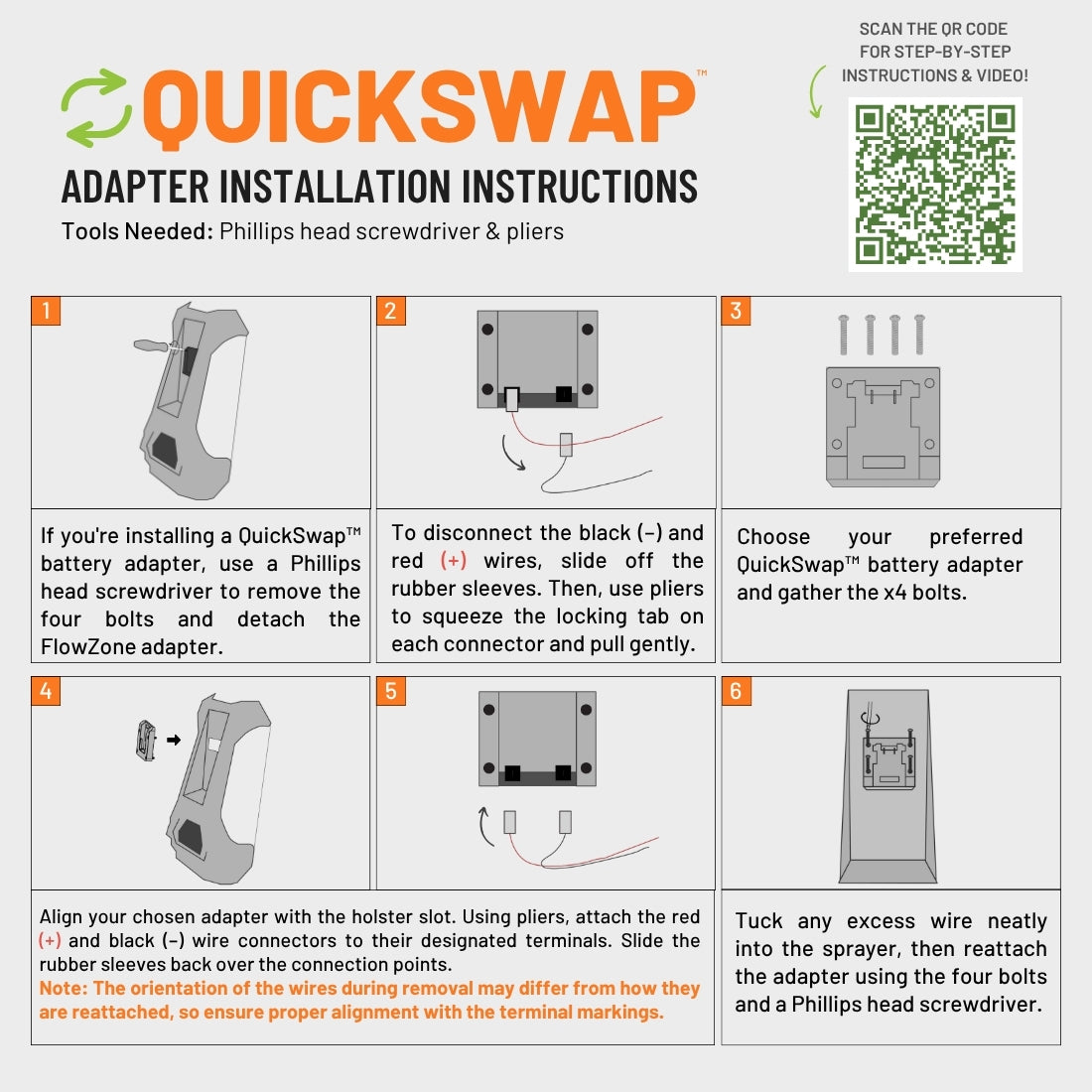 QUICKSWAP™

ADAPTER INSTALLATION INSTRUCTIONS

Tools Needed: Phillips head screwdriver & pliers

SCAN THE QR CODE FOR STEP-BY-STEP INSTRUCTIONS & VIDEO!

1

If you're installing a QuickSwap™ battery adapter, use a Phillips head screwdriver to remove the four bolts and detach the FlowZone adapter.

2

To disconnect the black (-) and red (+) wires, slide off the rubber sleeves. Then, use pliers to squeeze the locking tab on each connector and pull gently.

3

Choose your preferred QuickSwap™ battery adapter and gather the x4 bolts.

4

5

Align your chosen adapter with the holster slot. Using pliers, attach the red (+) and black (-) wire connectors to their designated terminals. Slide the rubber sleeves back over the connection points.

Note: The orientation of the wires during removal may differ from how they are reattached, so ensure proper alignment with the terminal markings.

6

Tuck any excess wire neatly into the sprayer, then reattach the adapter using the four bolts and a Phillips head screwdriver.